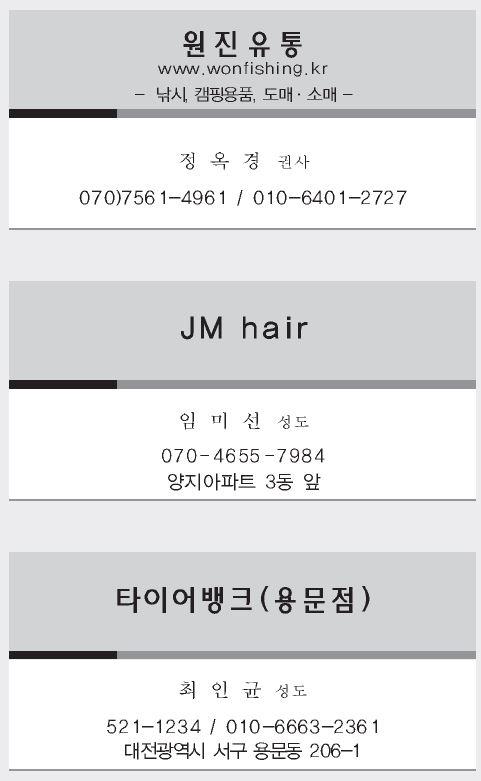 원진유통
www.wonfishing.kr
– 낚시, 캠핑용품, 도매 · 소매 –

정 옥 경 권사
070)7561-4961 / 010-6401-2727

JM hair

임 미 선 성도
070-4655-7984
양지아파트 3동 앞

타이어뱅크(용문점)

최 인 균 성도
521-1234 / 010-6663-2361
대전광역시 서구 용문동 206-1